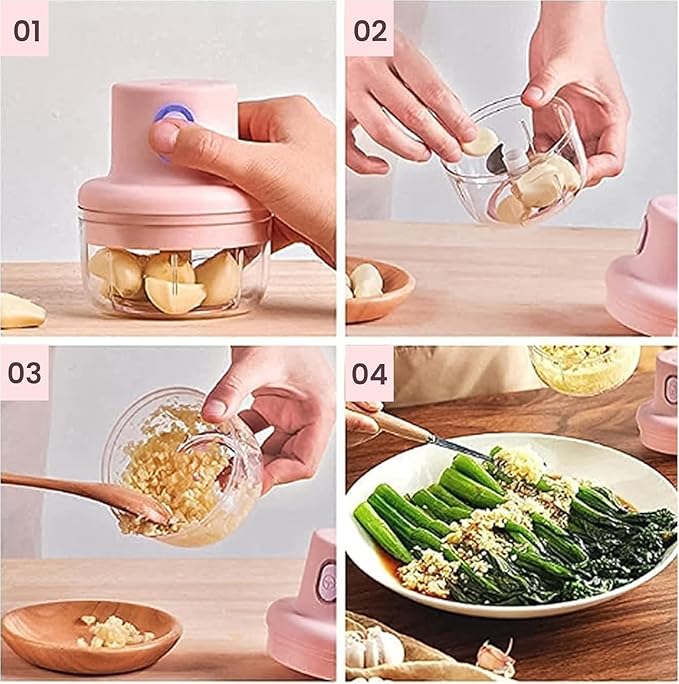 01

02

03

04